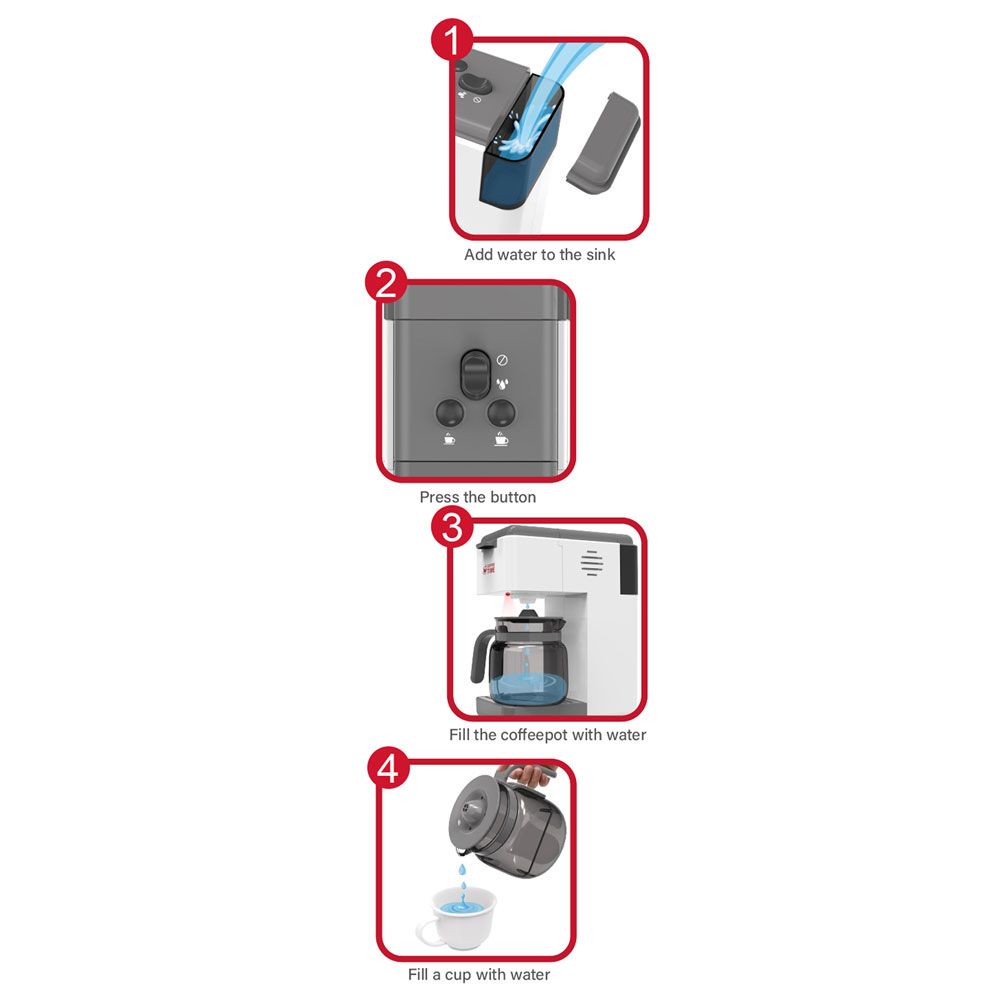 1

Add water to the sink

2

Press the button

3

Fill the coffeepot with water

4

Fill a cup with water